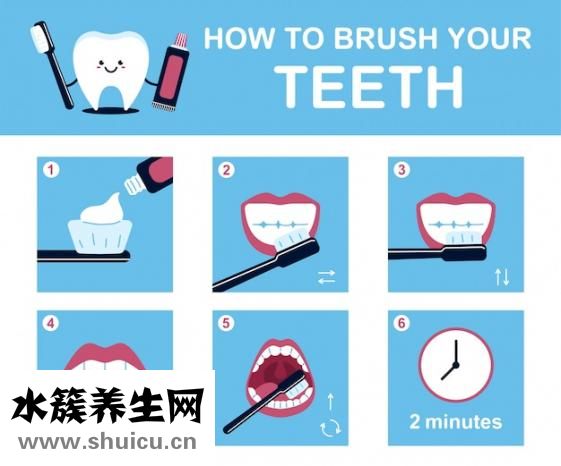 HOW TO BRUSH YOUR
TEETH

1

2

3

4

5

6

2 minutes

水簇养生网
www.shuicu.cn