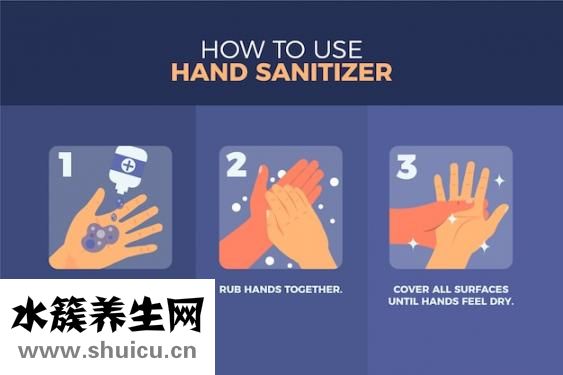 HOW TO USE
HAND SANITIZER

1

2

RUB HANDS TOGETHER.

3

COVER ALL SURFACES UNTIL HANDS FEEL DRY.

水簇养生网
www.shuicu.cn